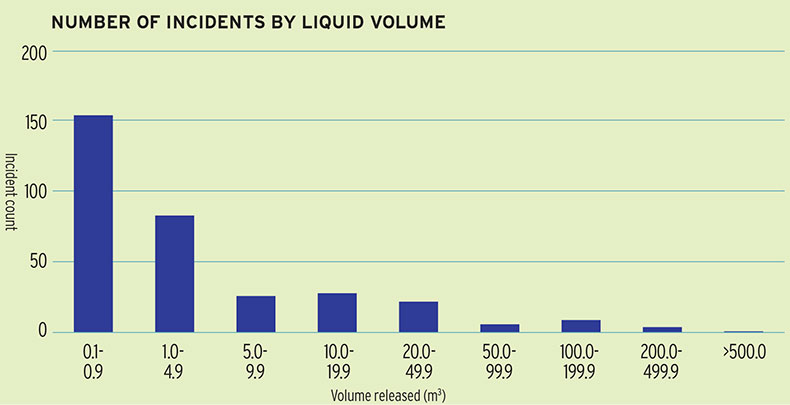 NUMBER OF INCIDENTS BY LIQUID VOLUME

200
150
100
50
0

Incident count

0.1-0.9
1.0-4.9
5.0-9.9
10.0-19.9
20.0-49.9
50.0-99.9
100.0-199.9
200.0-499.9
>500.0

Volume released ($m^3$)